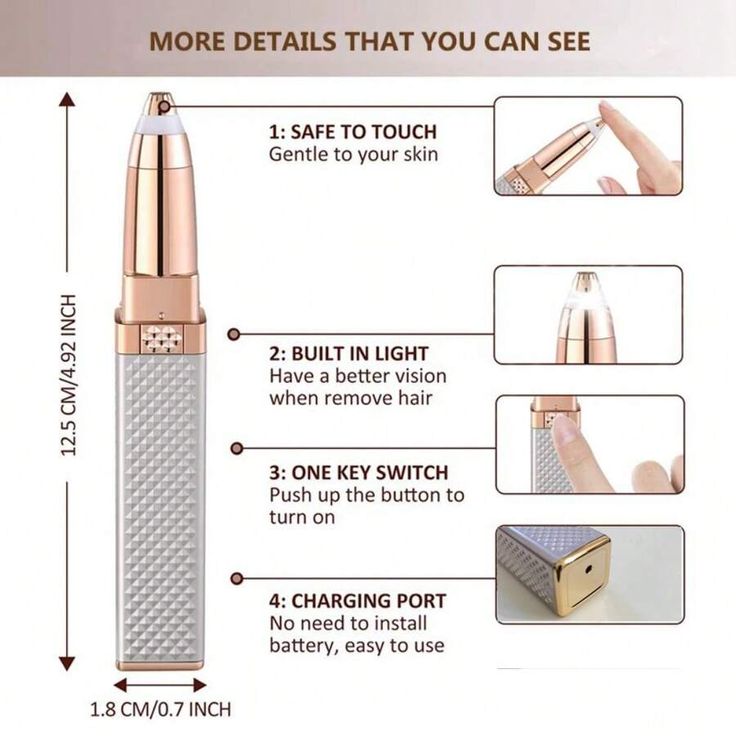 MORE DETAILS THAT YOU CAN SEE

12.5 CM/4.92 INCH

1: SAFE TO TOUCH
Gentle to your skin

2: BUILT IN LIGHT
Have a better vision when remove hair

3: ONE KEY SWITCH
Push up the button to turn on

4: CHARGING PORT
No need to install battery, easy to use

1.8 CM/0.7 INCH